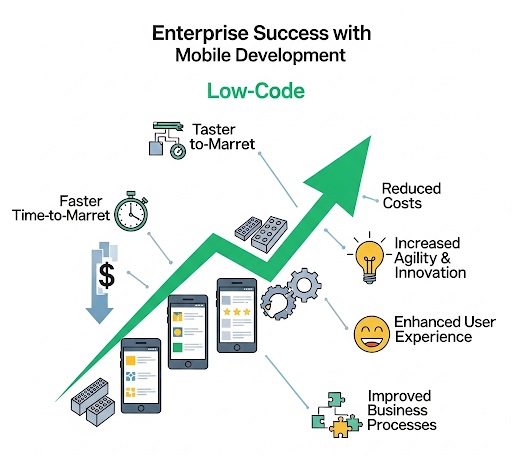 Enterprise Success with Mobile Development

Low-Code

Taster to-Marret

Faster Time-to-Marret

$

Reduced Costs

Increased Agility & Innovation

Enhanced User Experience

Improved Business Processes